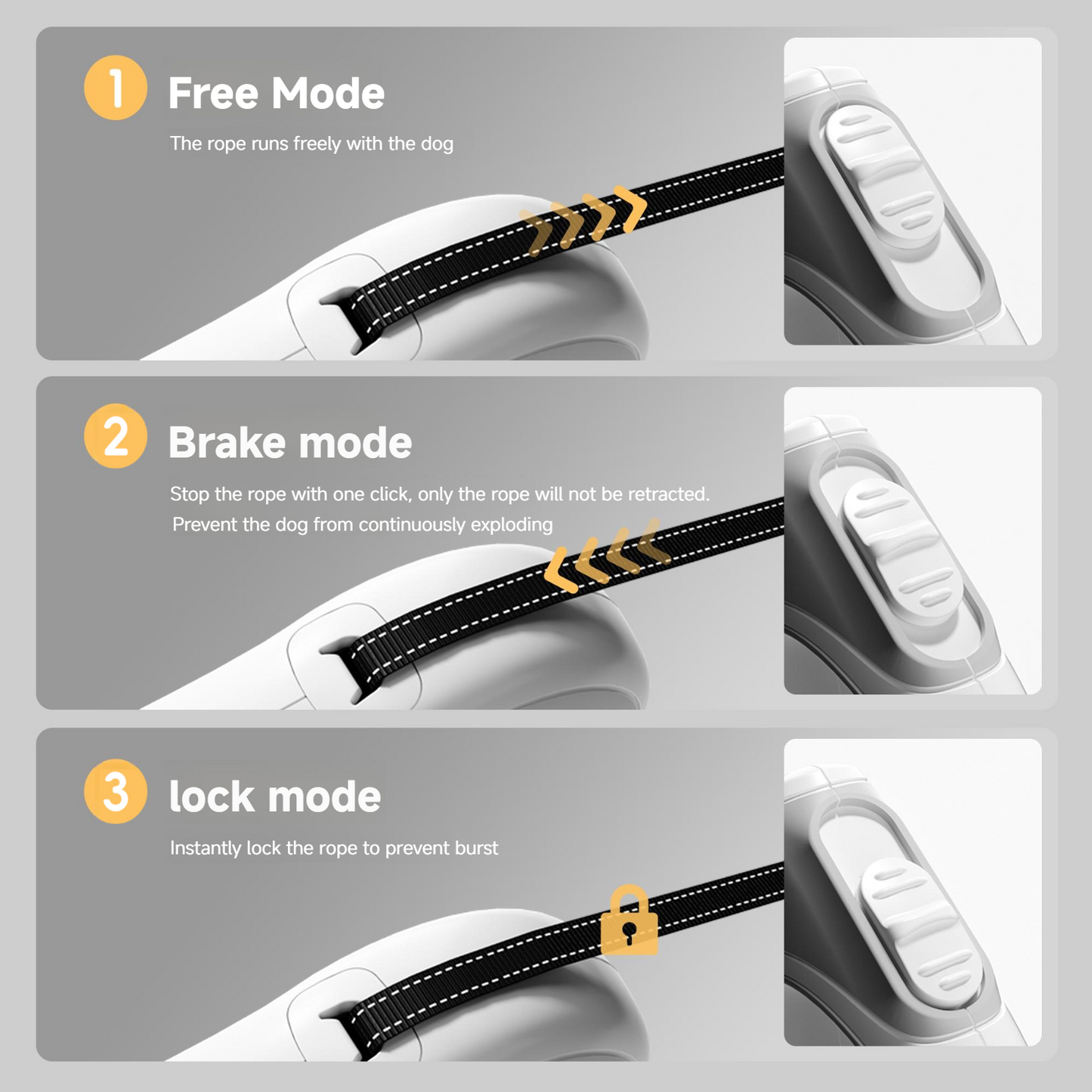 1 Free Mode

The rope runs freely with the dog

2 Brake mode

Stop the rope with one click, only the rope will not be retracted.
Prevent the dog from continuously exploding

3 lock mode

Instantly lock the rope to prevent burst