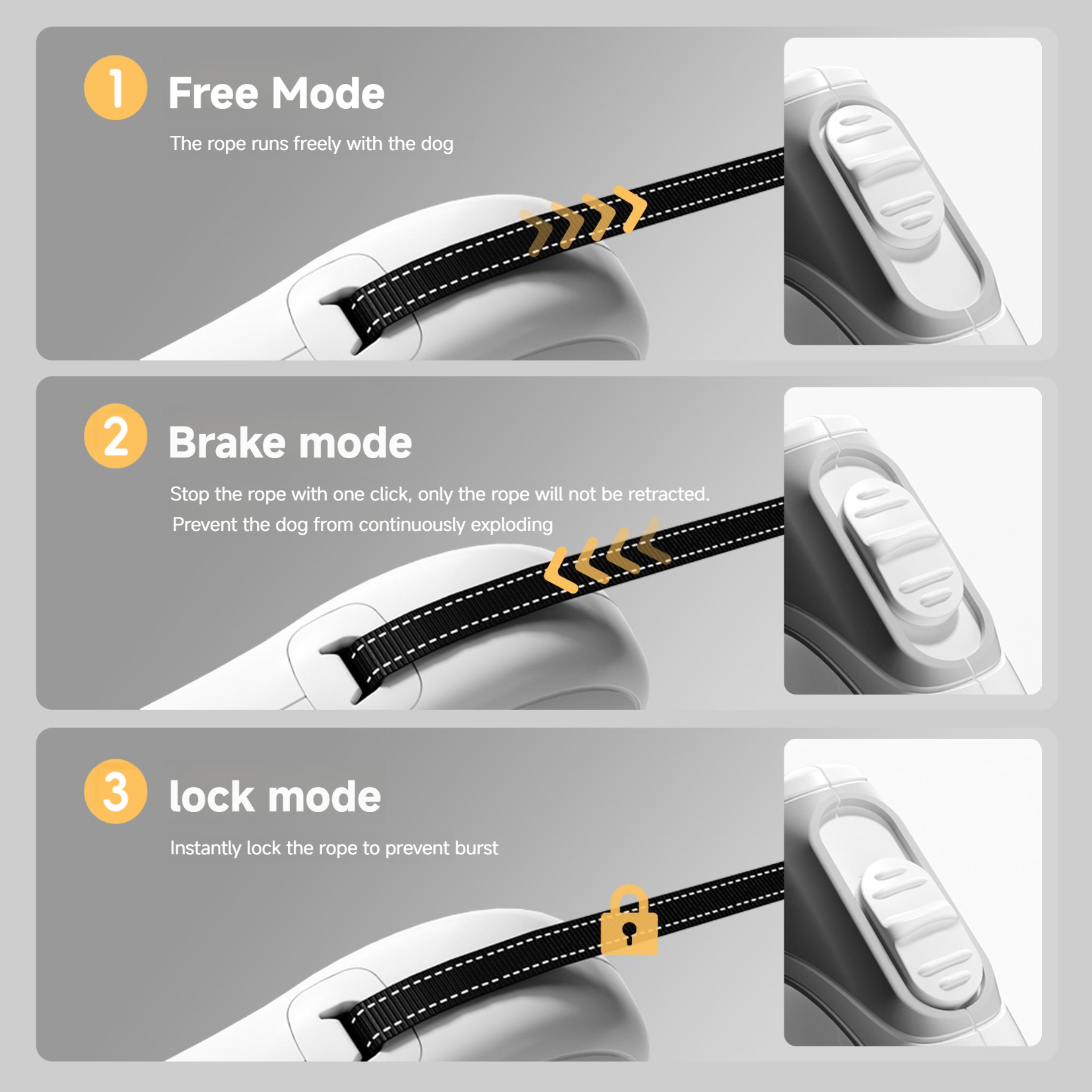 1 Free Mode

The rope runs freely with the dog

2 Brake mode

Stop the rope with one click, only the rope will not be retracted. Prevent the dog from continuously exploding

3 lock mode

Instantly lock the rope to prevent burst